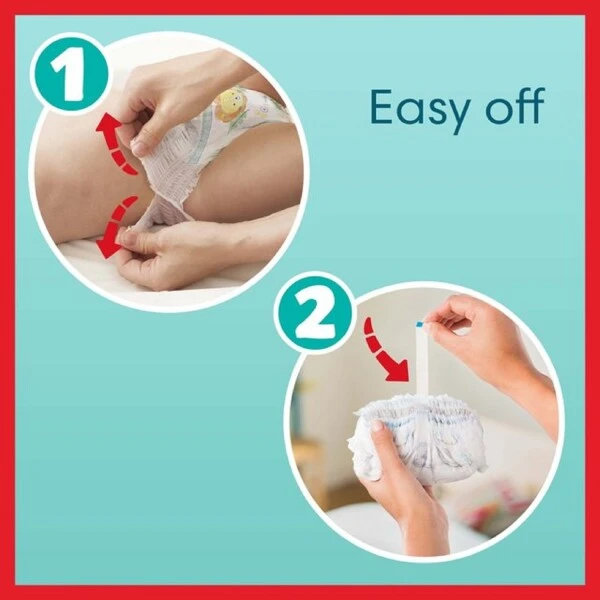 1

Easy off

2